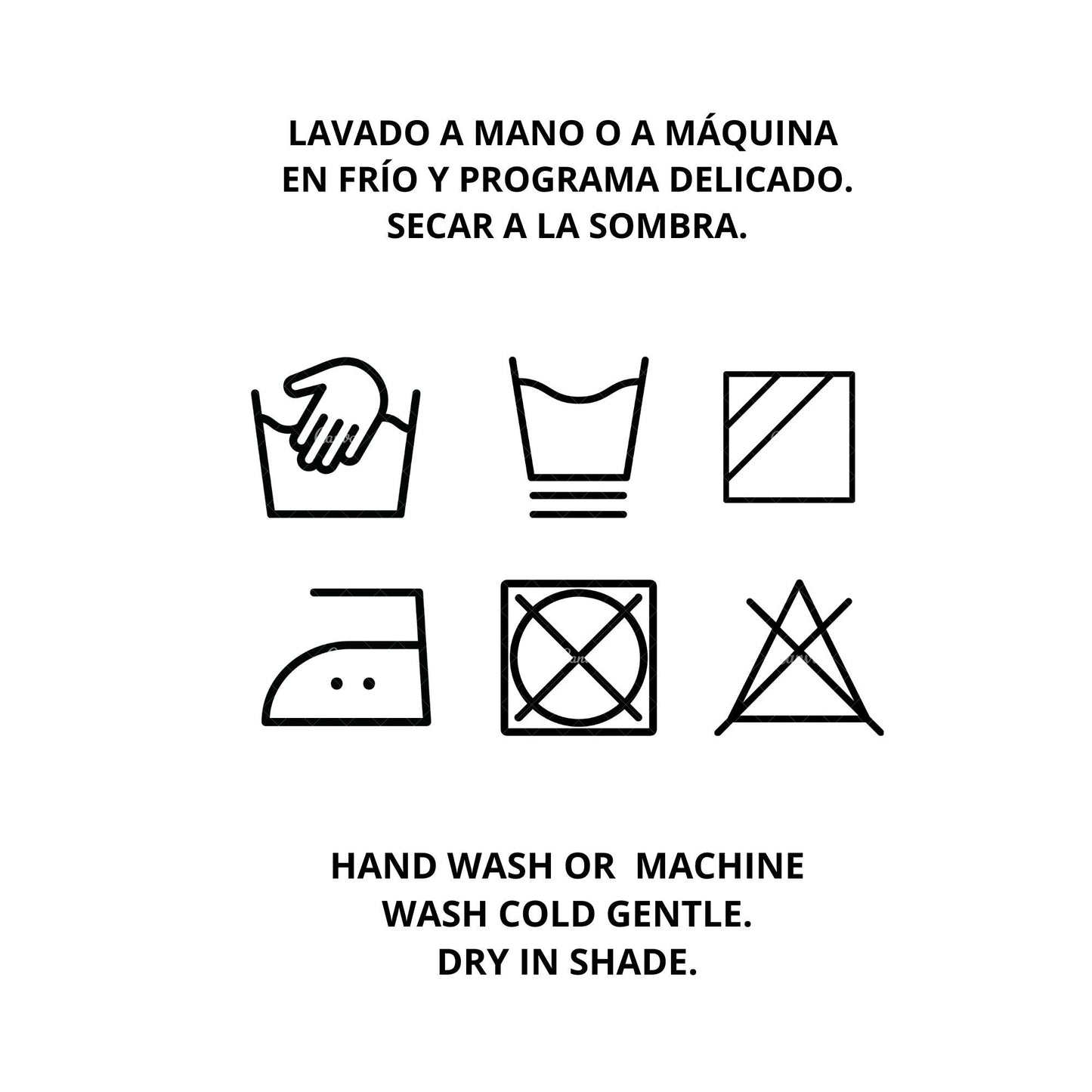 LAVADO A MANO O A MÁQUINA EN FRÍO Y PROGRAMA DELICADO. SECAR A LA SOMBRA.

HAND WASH OR MACHINE WASH COLD GENTLE. DRY IN SHADE.